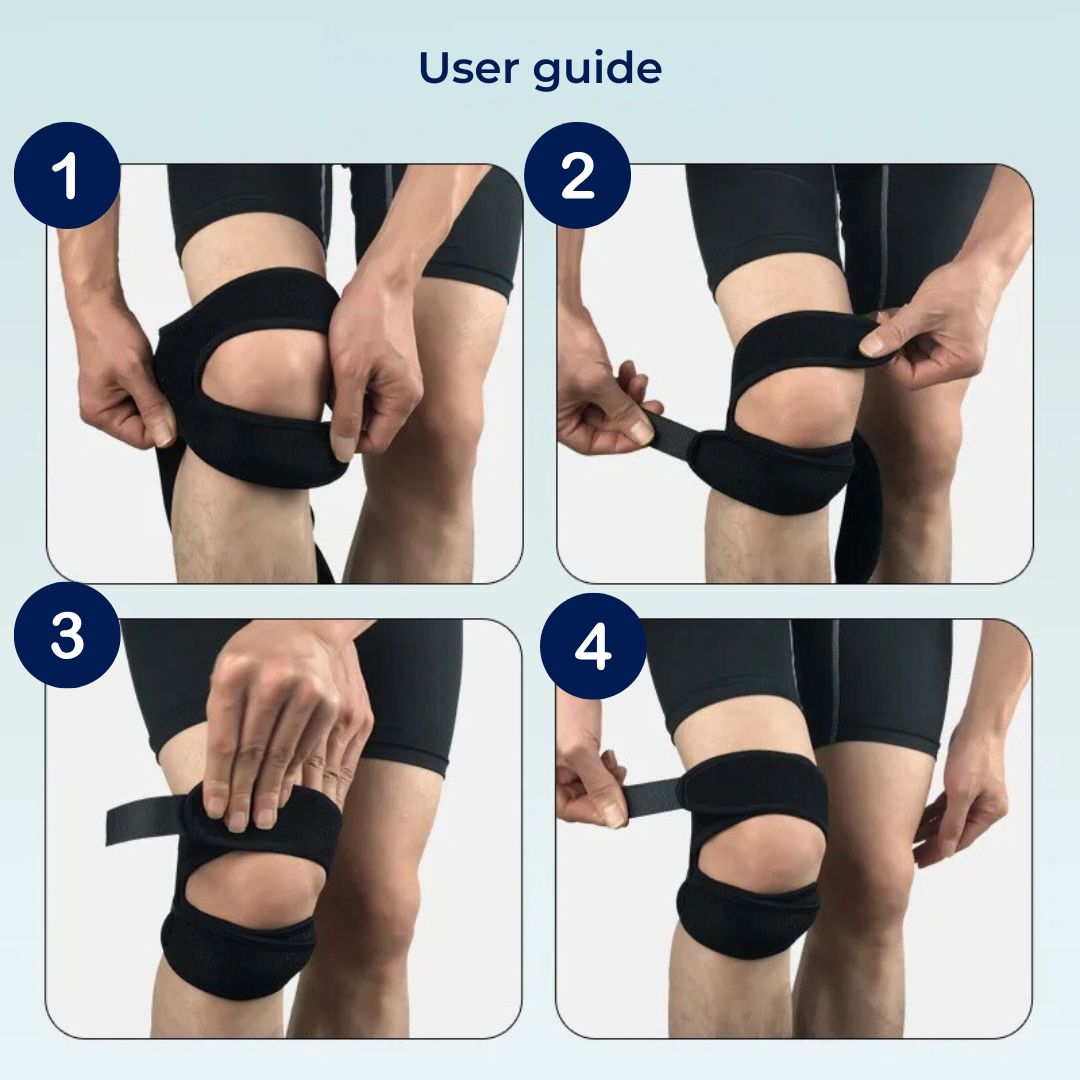 User guide

1

2

3

4