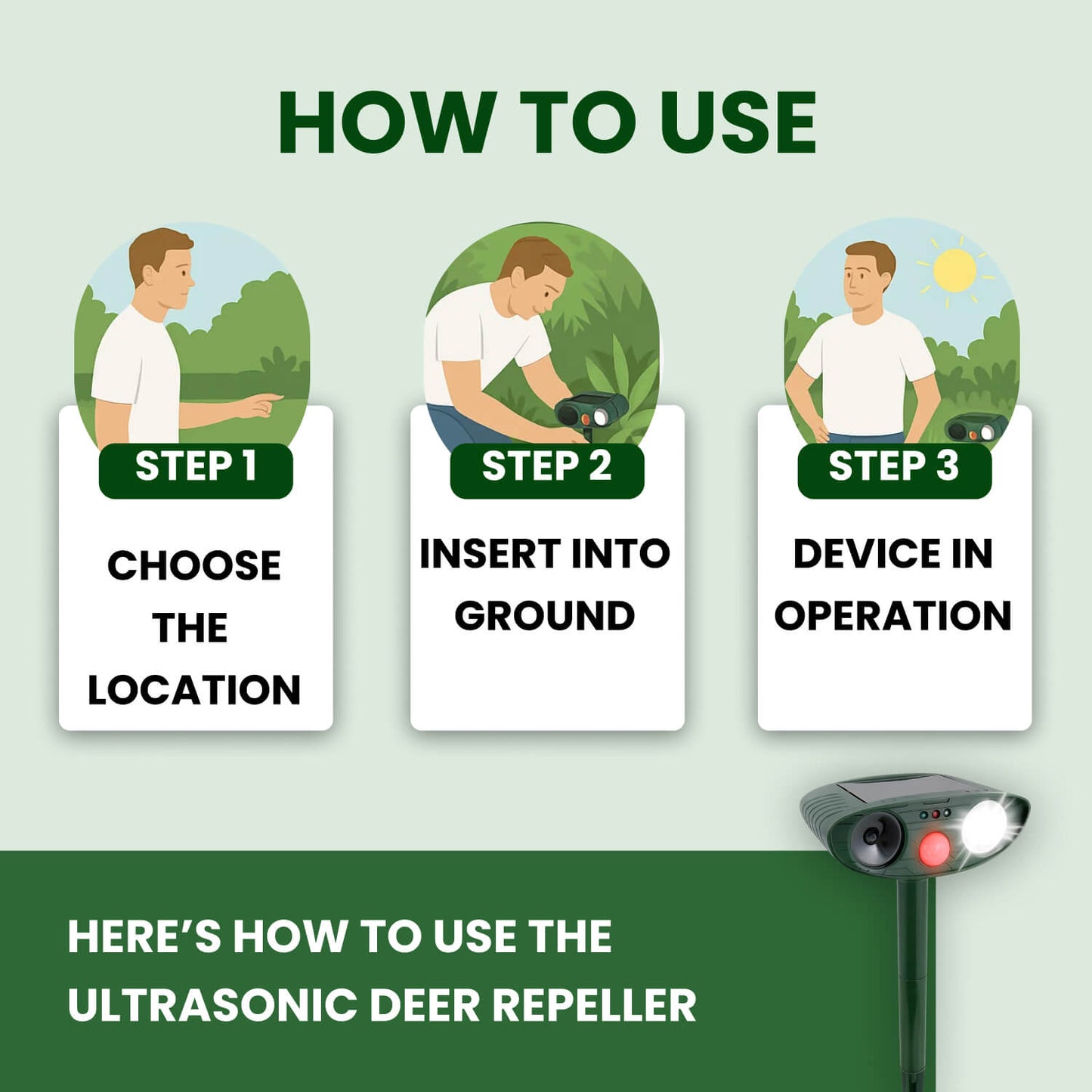 HOW TO USE

STEP 1

CHOOSE THE LOCATION

STEP 2

INSERT INTO GROUND

STEP 3

DEVICE IN OPERATION

HERE'S HOW TO USE THE ULTRASONIC DEER REPELLER