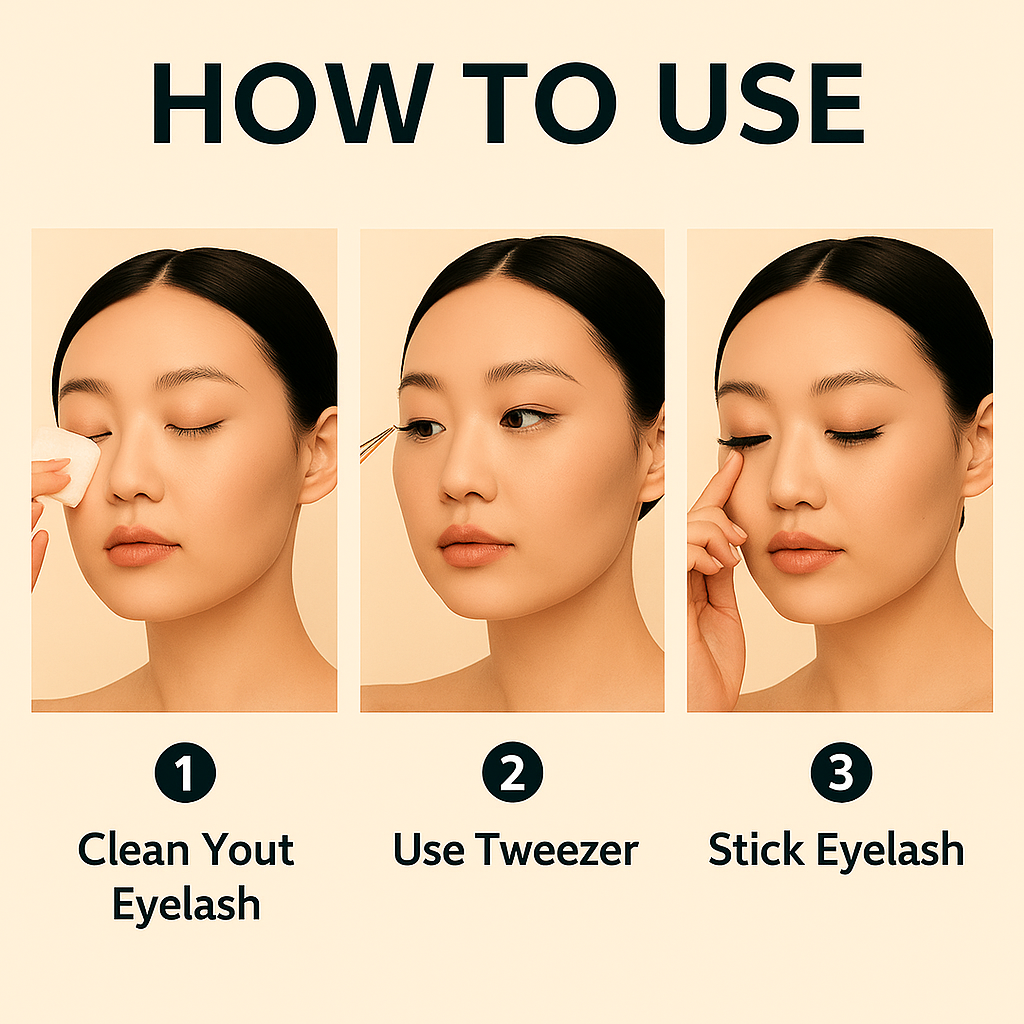 HOW TO USE

1
Clean Yout Eyelash

2
Use Tweezer

3
Stick Eyelash