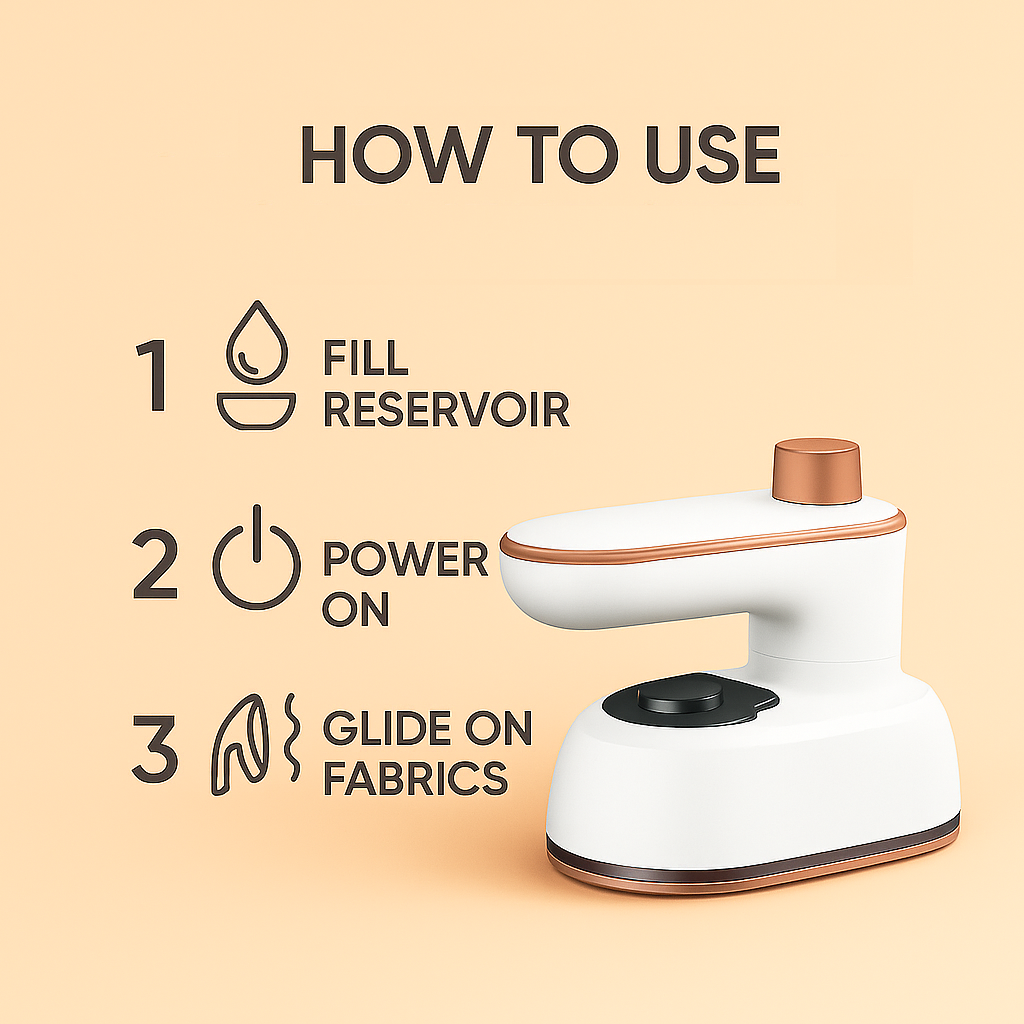 HOW TO USE

1 FILL RESERVOIR

2 POWER ON

3 GLIDE ON FABRICS