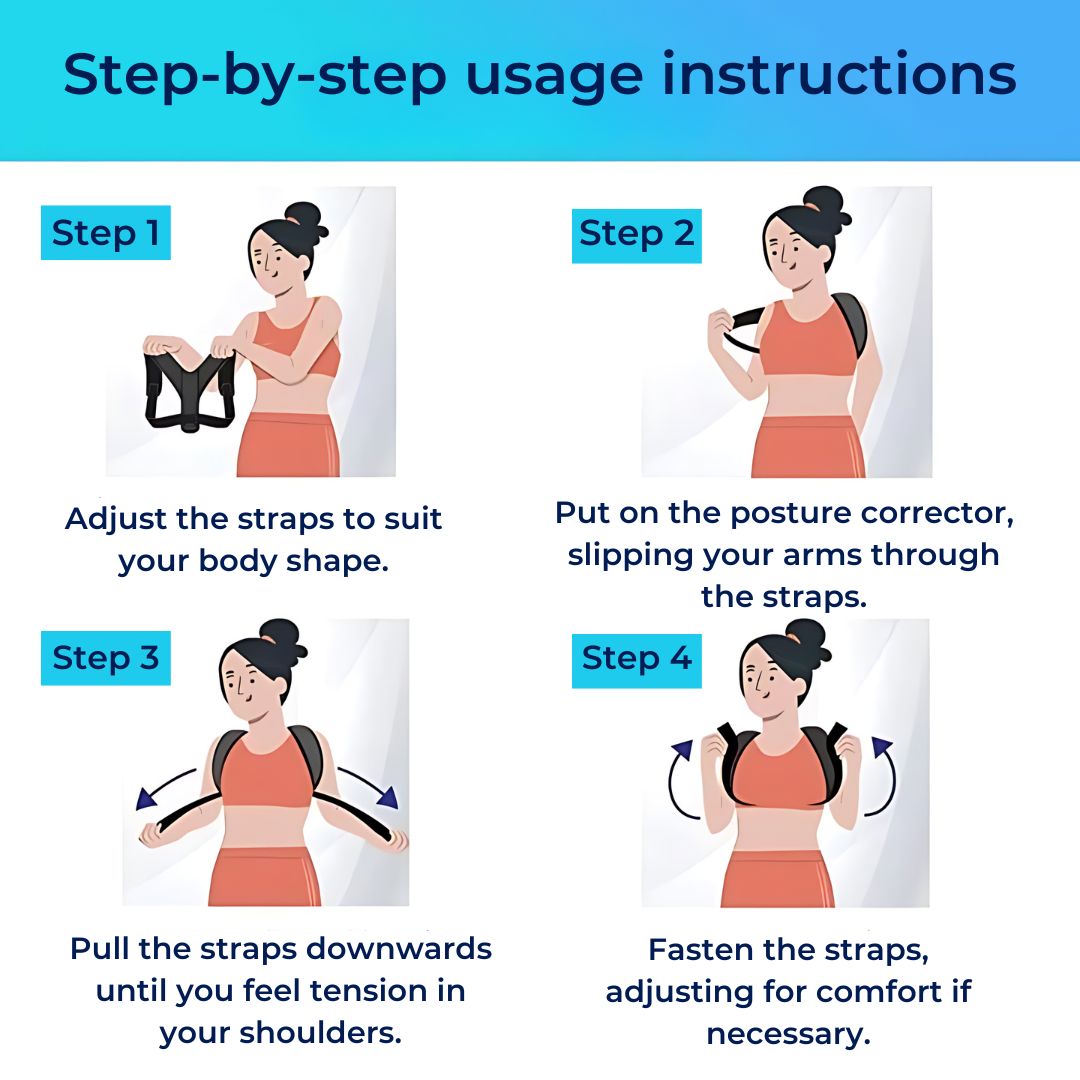 Step-by-step usage instructions

Step 1

Adjust the straps to suit your body shape.

Step 2

Put on the posture corrector, slipping your arms through the straps.

Step 3

Pull the straps downwards until you feel tension in your shoulders.

Step 4

Fasten the straps, adjusting for comfort if necessary.