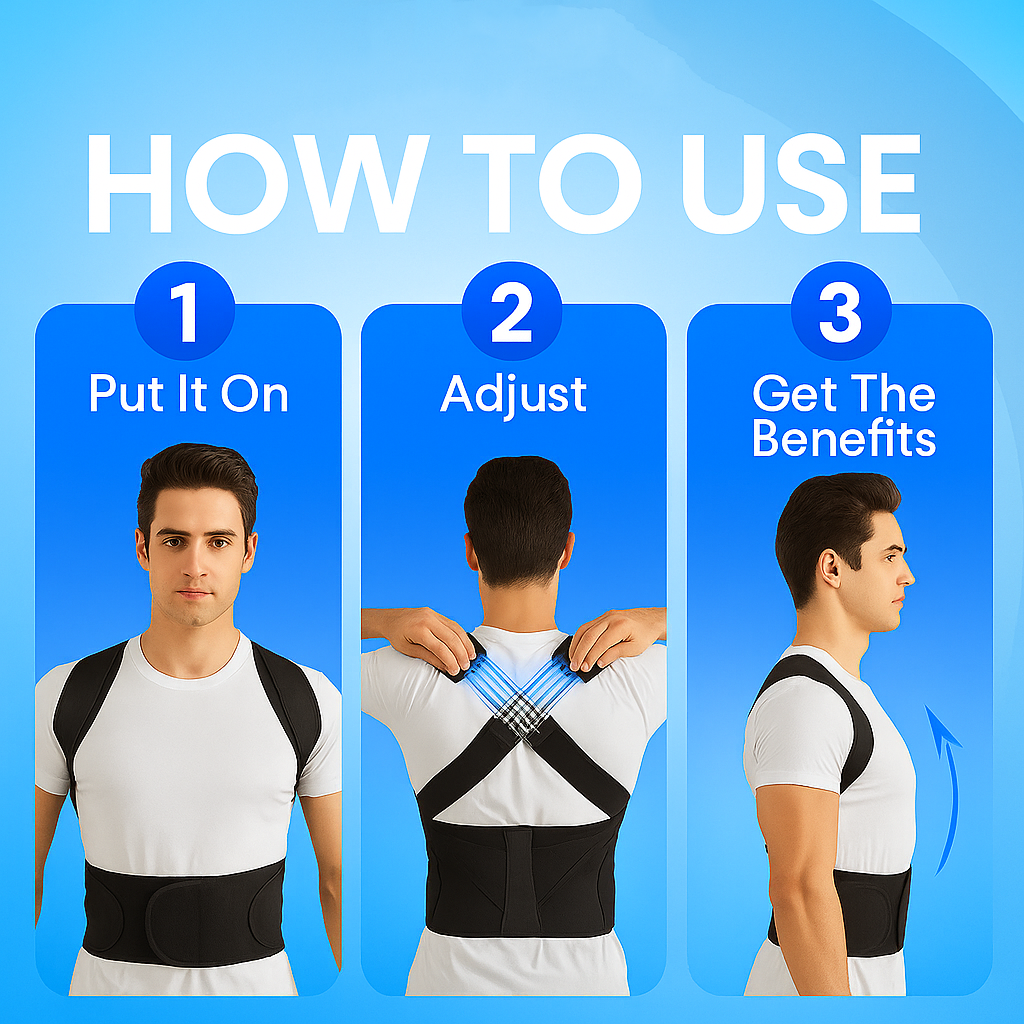 HOW TO USE

1
Put It On

2
Adjust

3
Get The Benefits