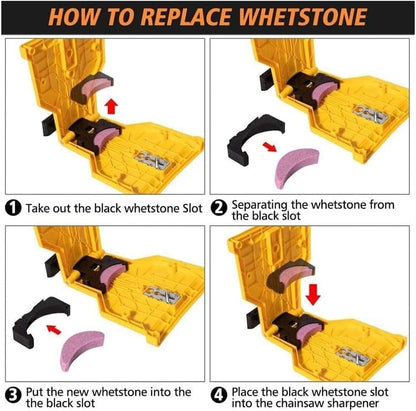 HOW TO REPLACE WHETSTONE

1 Take out the black whetstone Slot

2 Separating the whetstone from the black slot

3 Put the new whetstone into the the black slot

4 Place the black whetstone slot into the chainsaw sharpener