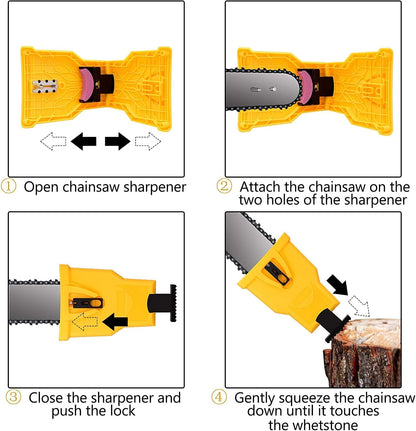 ① Open chainsaw sharpener

② Attach the chainsaw on the two holes of the sharpener

③ Close the sharpener and push the lock

④ Gently squeeze the chainsaw down until it touches the whetstone