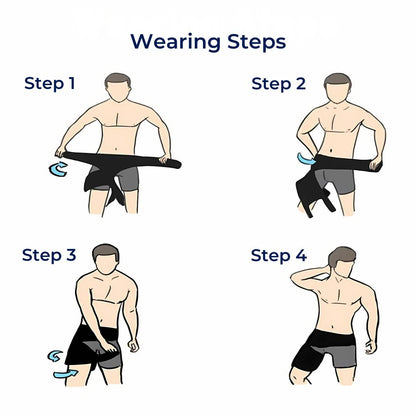 Wearing Steps

Step 1

Step 2

Step 3

Step 4