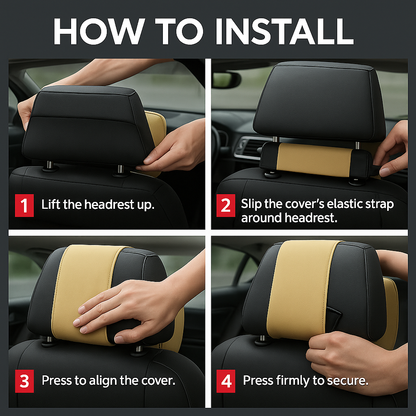 HOW TO INSTALL

1 Lift the headrest up.

2 Slip the cover's elastic strap around headrest.

3 Press to align the cover.

4 Press firmly to secure.